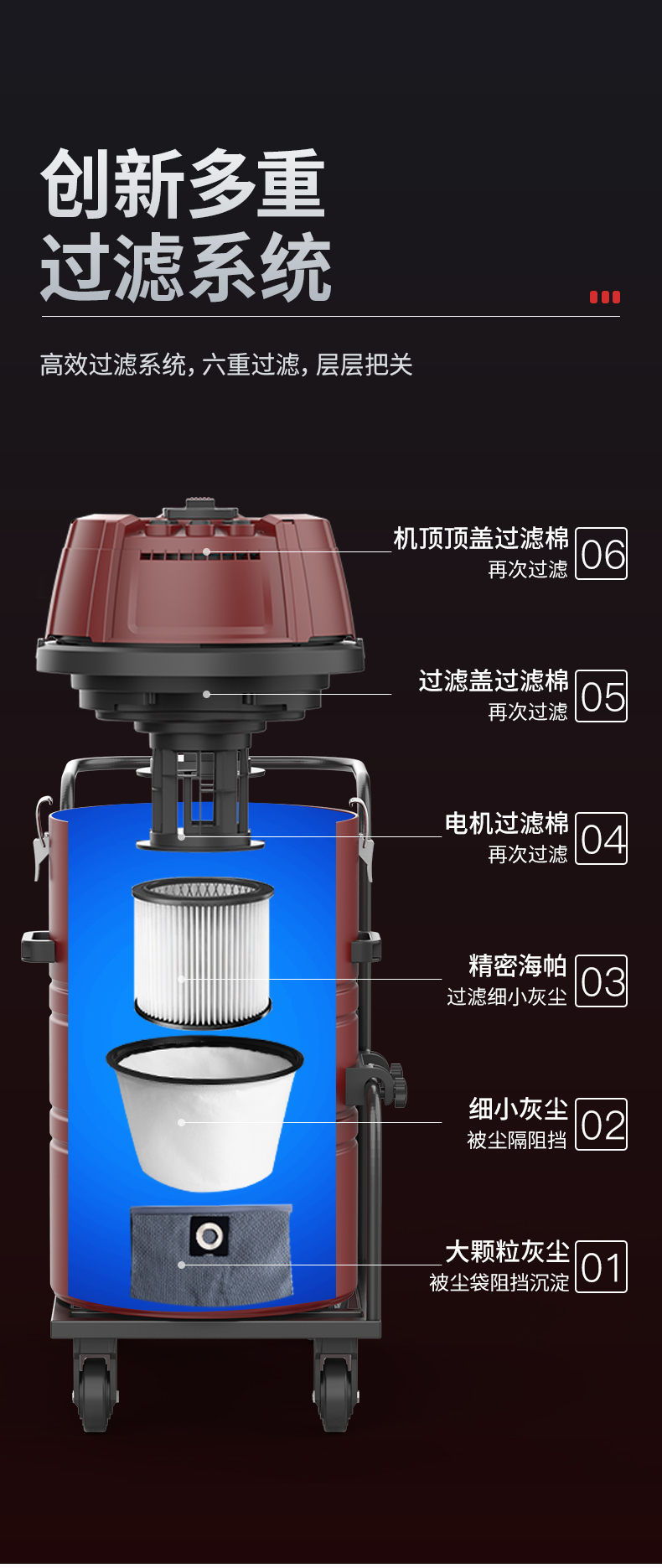 创新多重
过滤系统

高效过滤系统，六重过滤，层层把关

机顶顶盖过滤棉
再次过滤
06

过滤盖过滤棉
再次过滤
05

电机过滤棉
再次过滤
04

精密海帕
过滤细小灰尘
03

细小灰尘
被尘隔阻挡
02

大颗粒灰尘
被尘袋阻挡沉淀
01